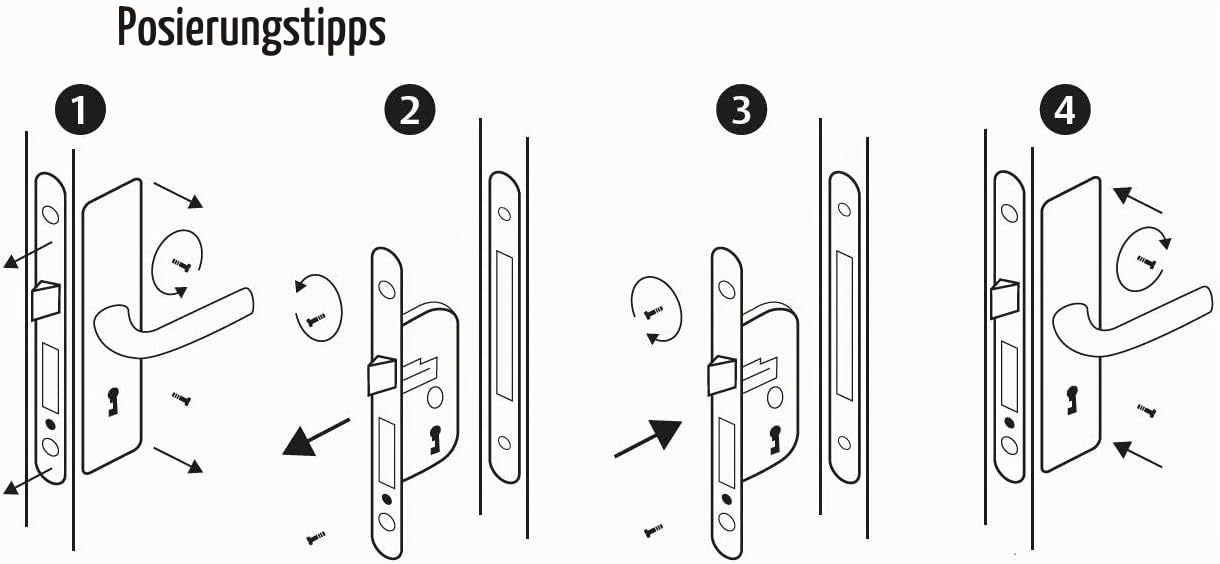 Posierungstipps

1

2

3

4